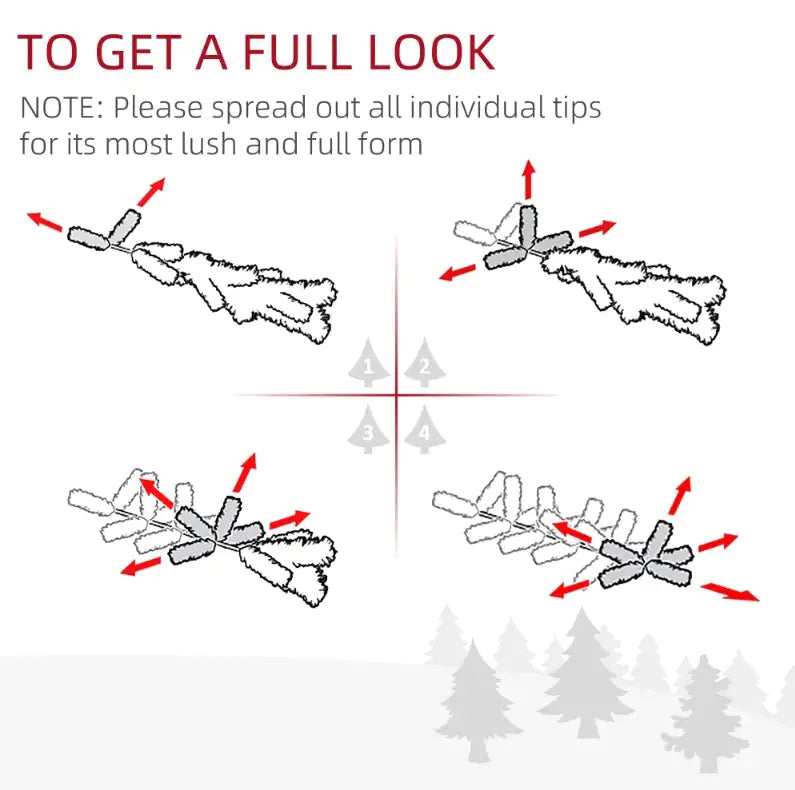 TO GET A FULL LOOK

NOTE: Please spread out all individual tips for its most lush and full form

1 2

3 4