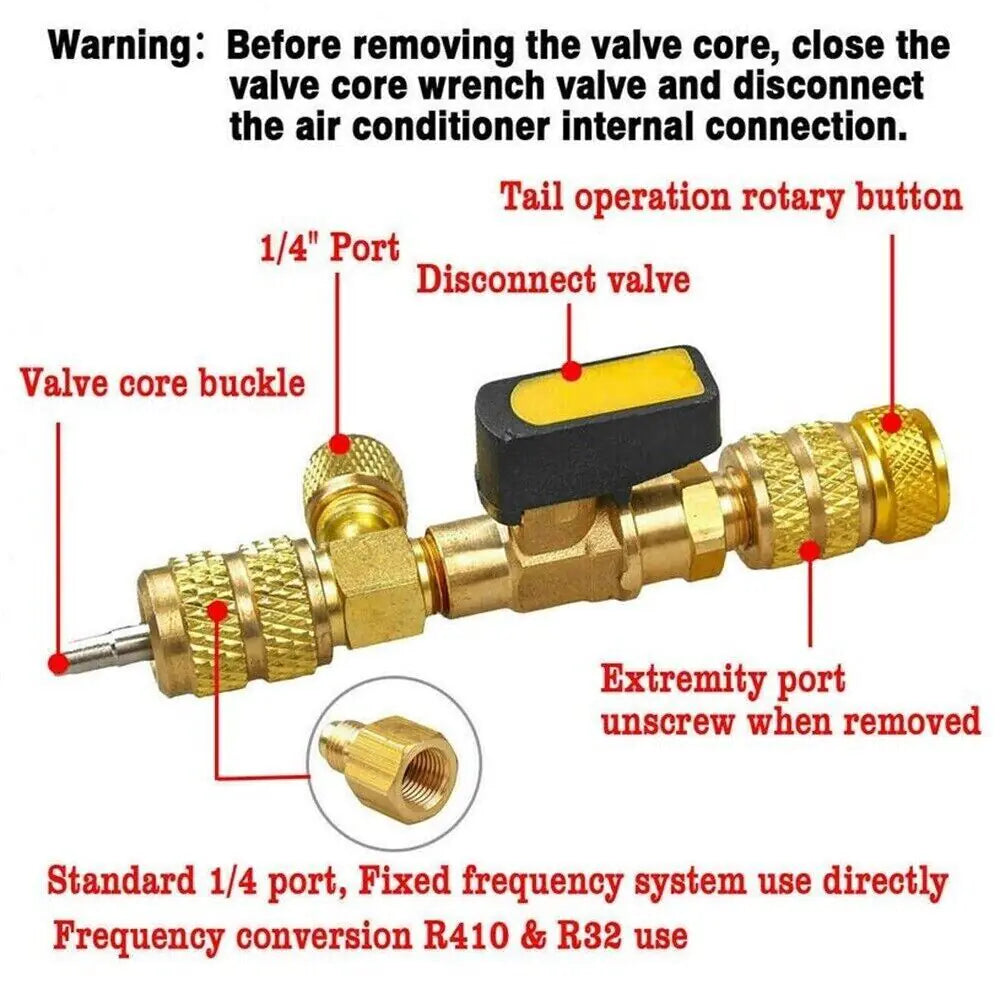 Warning: Before removing the valve core, close the valve core wrench valve and disconnect the air conditioner internal connection.

Tail operation rotary button

1/4" Port

Disconnect valve

Valve core buckle

Extremity port unscrew when removed

Standard 1/4 port, Fixed frequency system use directly

Frequency conversion R410 & R32 use