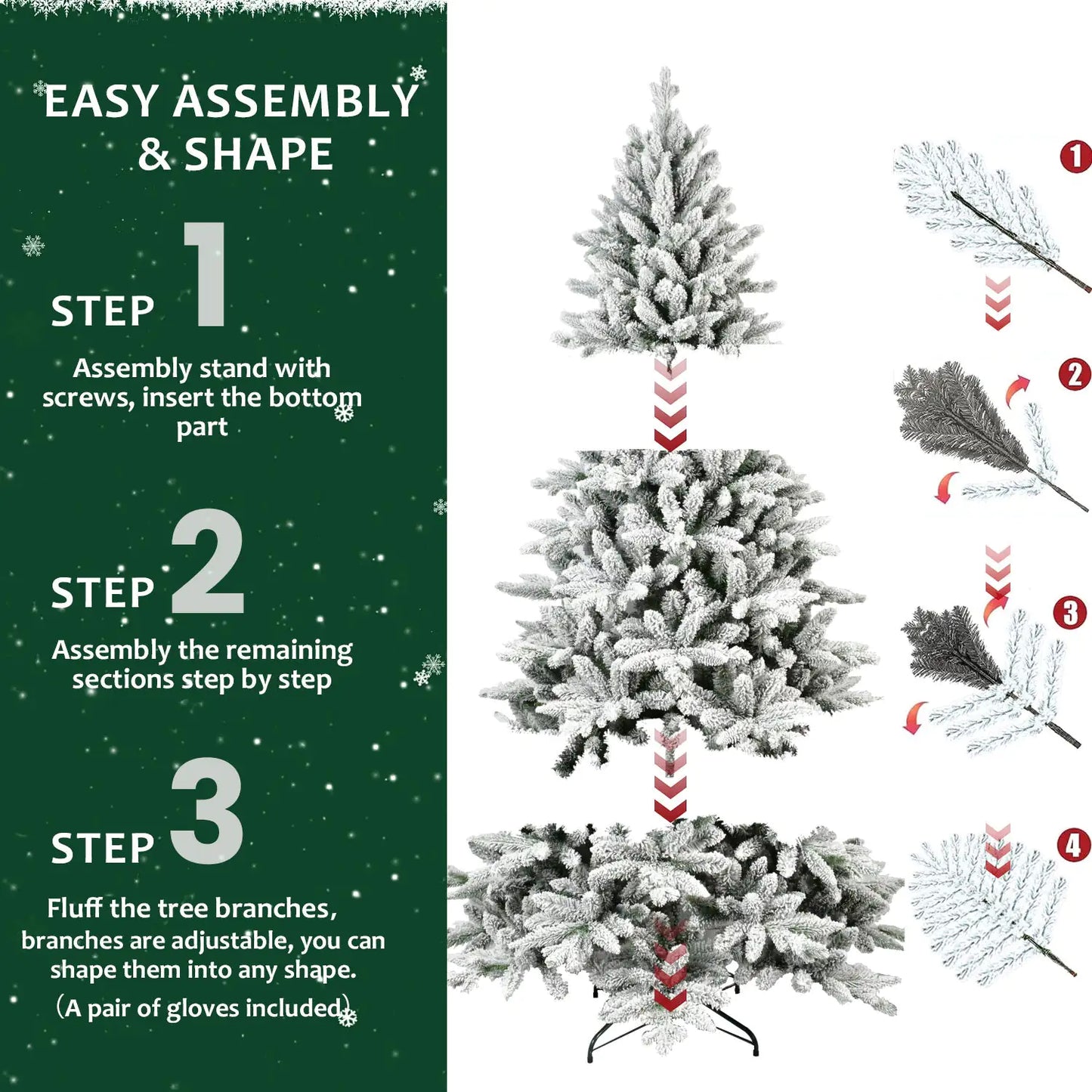 EASY ASSEMBLY & SHAPE

STEP 1

Assembly stand with screws, insert the bottom part

STEP 2

Assembly the remaining sections step by step

STEP 3

Fluff the tree branches, branches are adjustable, you can shape them into any shape.

（A pair of gloves included）

1

2

3

4