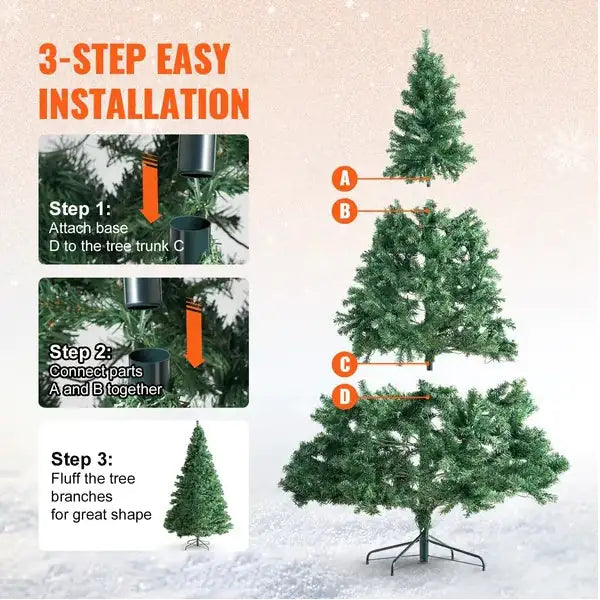 3-STEP EASY INSTALLATION

Step 1:
Attach base D to the tree trunk C

Step 2:
Connect parts A and B together

Step 3:
Fluff the tree branches for great shape

A

B

C

D