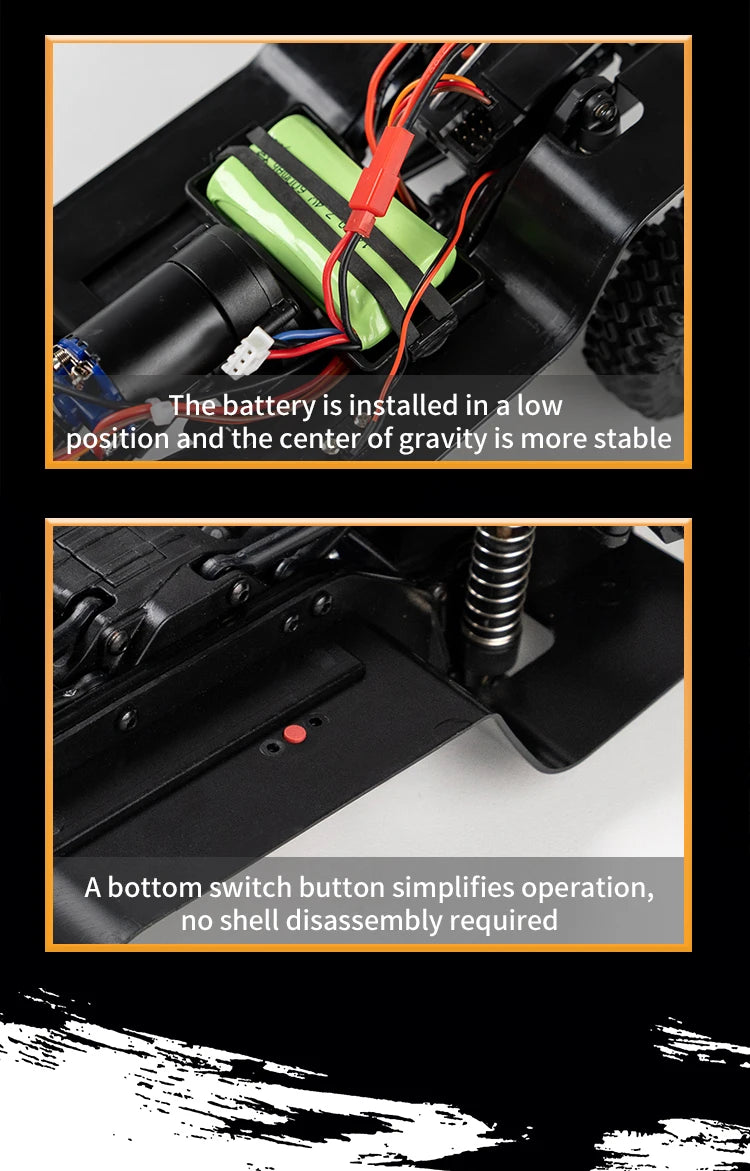 The battery is installed in a low position and the center of gravity is more stable

A bottom switch button simplifies operation, no shell disassembly required