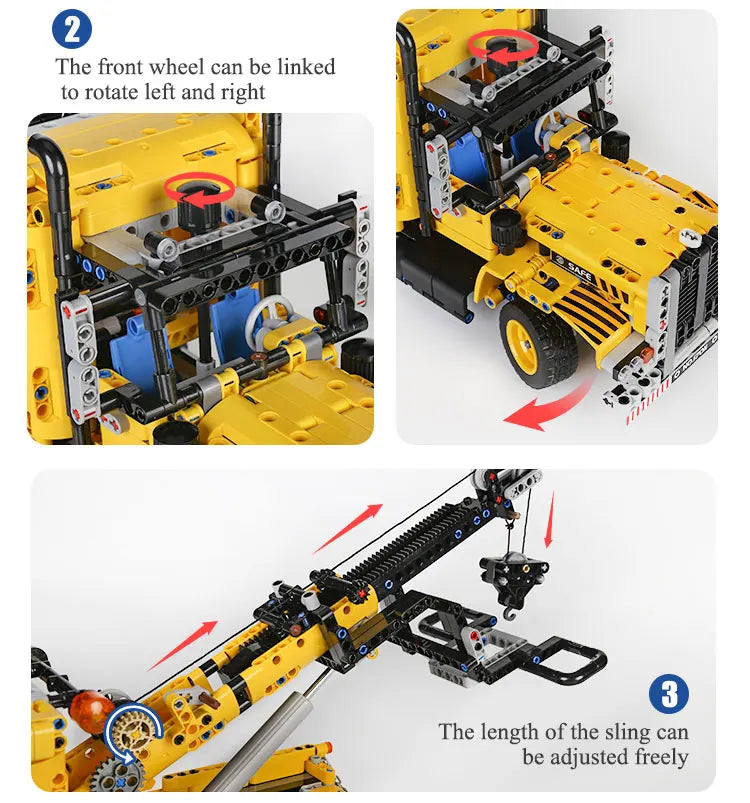 2

The front wheel can be linked to rotate left and right

SAFE

3

The length of the sling can be adjusted freely